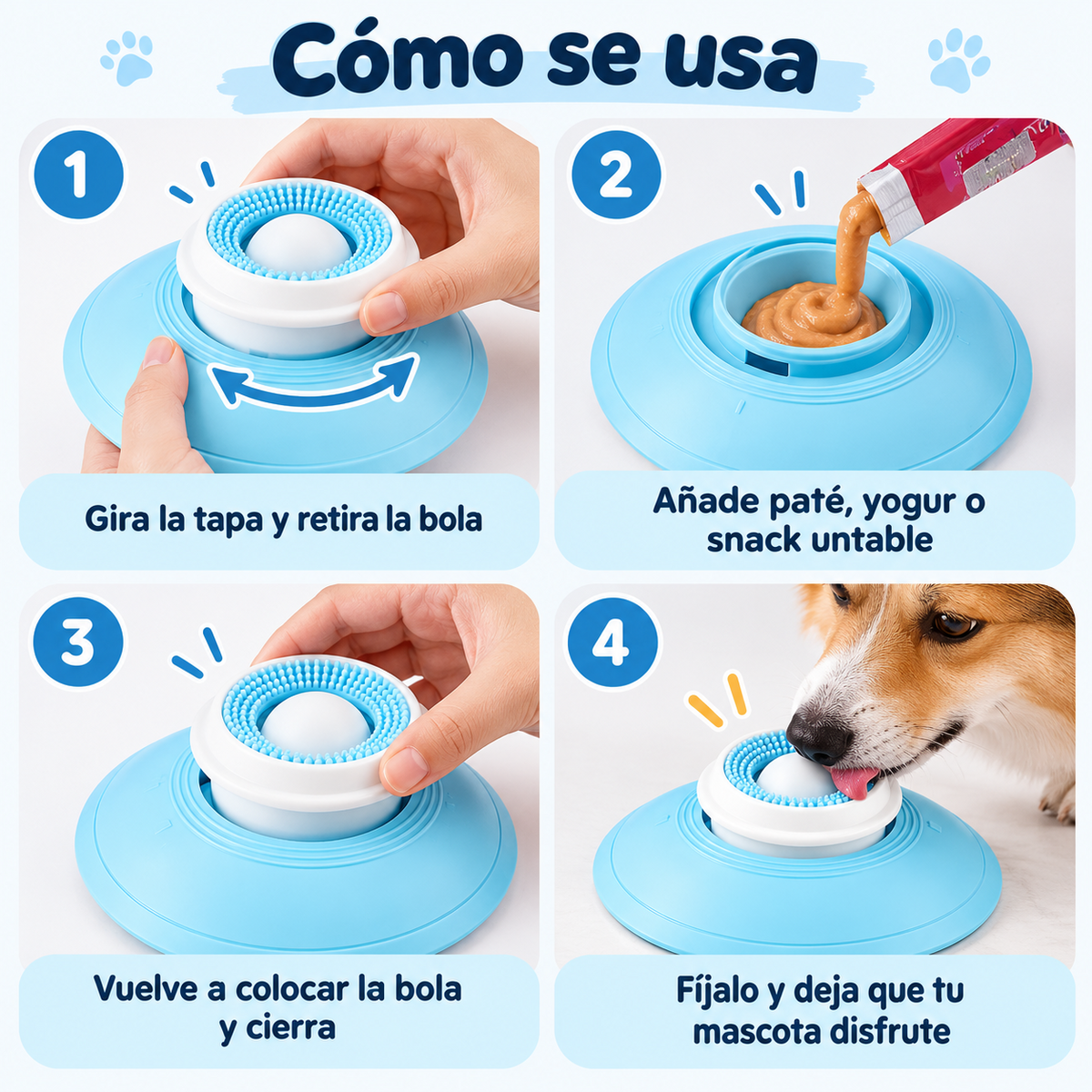 Cómo se usa

1

Gira la tapa y retira la bola

2

Añade paté, yogur o snack untable

3

Vuelve a colocar la bola y cierra

4

Fíjalo y deja que tu mascota disfrute